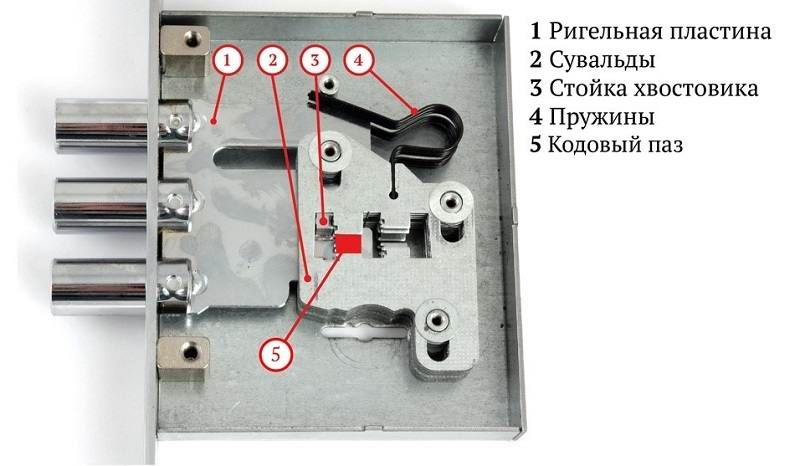 1
2
3
4
5

1 Ригельная пластина
2 Сувальды
3 Стойка хвостовика
4 Пружины
5 Кодовый паз