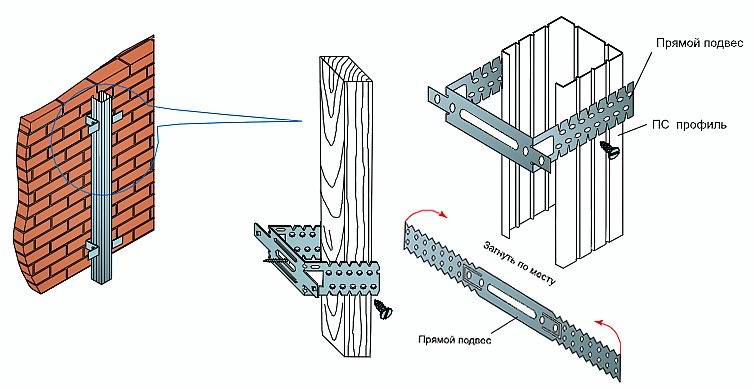 Прямой подвес

ПС профиль

Загнуть по месту

Прямой подвес