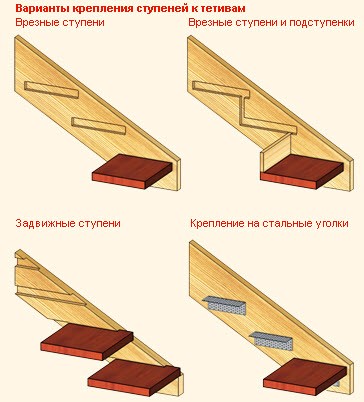 Варианты крепления ступеней к тетивам

Врезные ступени

Врезные ступени и подступенки

Задвижные ступени

Крепление на стальные уголки