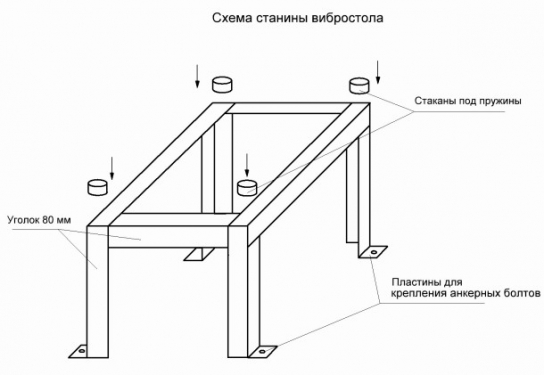 Схема станины вибростола

Стаканы под пружины

Уголок 80 мм

Пластины для крепления анкерных болтов