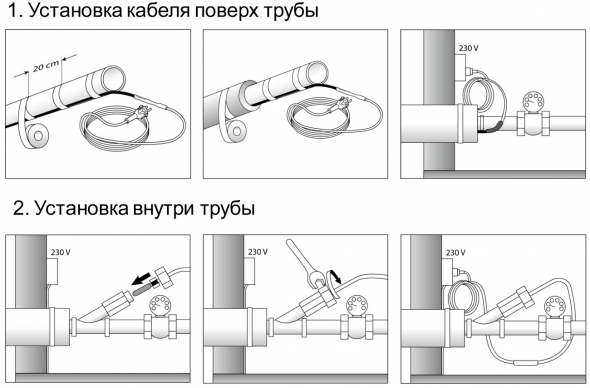 1. Установка кабеля поверх трубы

20 cm

230 V

2. Установка внутри трубы

230 V

230 V

230 V