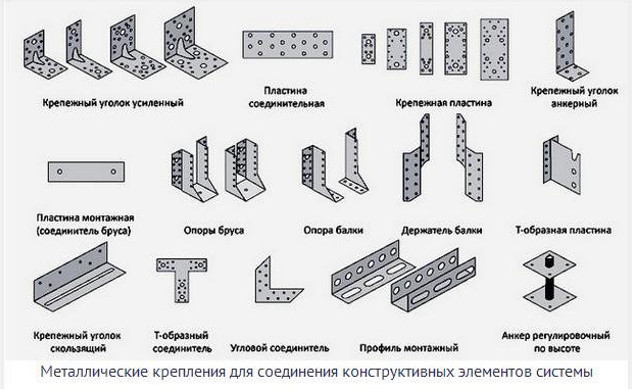 Крепежный уголок усиленный

Пластина соединительная

Крепежная пластина

Крепежный уголок анкерный

Пластина монтажная (соединитель бруса)

Опоры бруса

Опора балки

Держатель балки

Т-образная пластина

Крепежный уголок скользящий

Т-образный соединитель

Угловой соединитель

Профиль монтажный

Анкер регулировочный по высоте

Металлические крепления для соединения конструктивных элементов системы