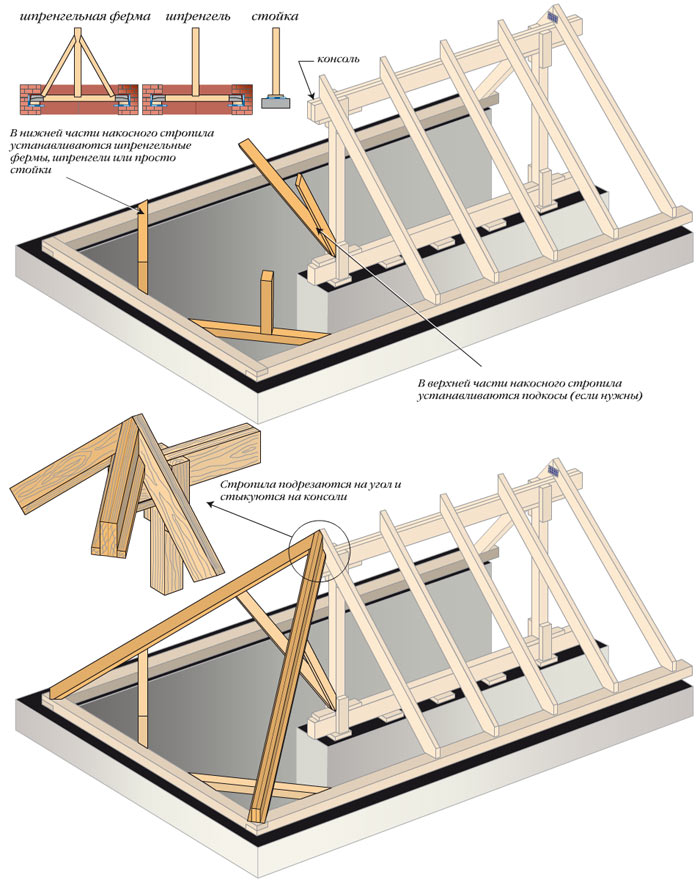 шпренгельная ферма

шпренгель

стойка

консоль

В нижней части накосного стропила устанавливаются шпренгельные фермы, шпренгели или просто стойки

В верхней части накосного стропила устанавливаются подкосы (если нужны)

Стропила подрезаются на угол и стыкуются на консоли