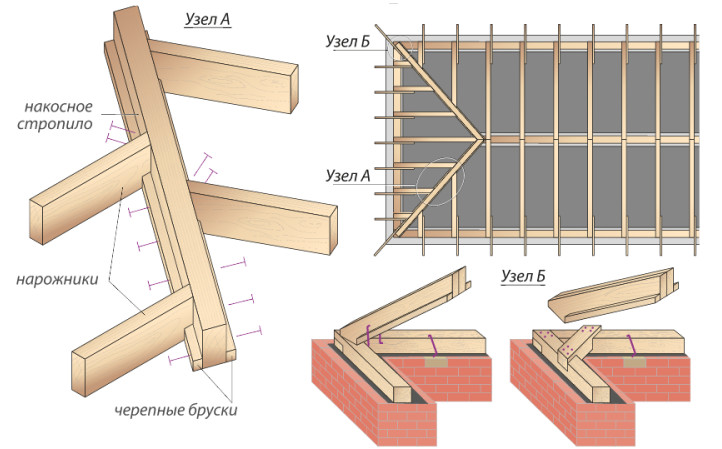 Узел А

накосное стропило

нарожники

черепные бруски

Узел Б

Узел А

Узел Б